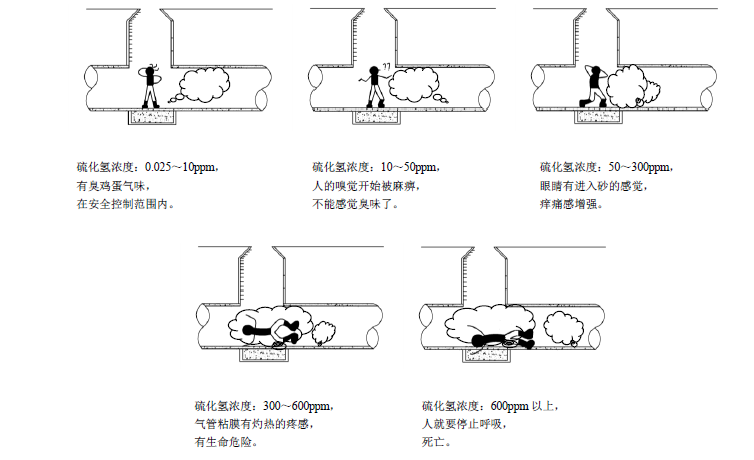 硫化氢浓度：0.025~10ppm，
有臭鸡蛋气味，
在安全控制范围内。

硫化氢浓度：10~50ppm，
人的嗅觉开始被麻痹，
不能感觉臭味了。

硫化氢浓度：50~300ppm，
眼睛有进入砂的感觉，
痒痛感增强。

硫化氢浓度：300~600ppm，
气管粘膜有灼热的疼感，
有生命危险。

硫化氢浓度：600ppm 以上，
人就要停止呼吸，
死亡。